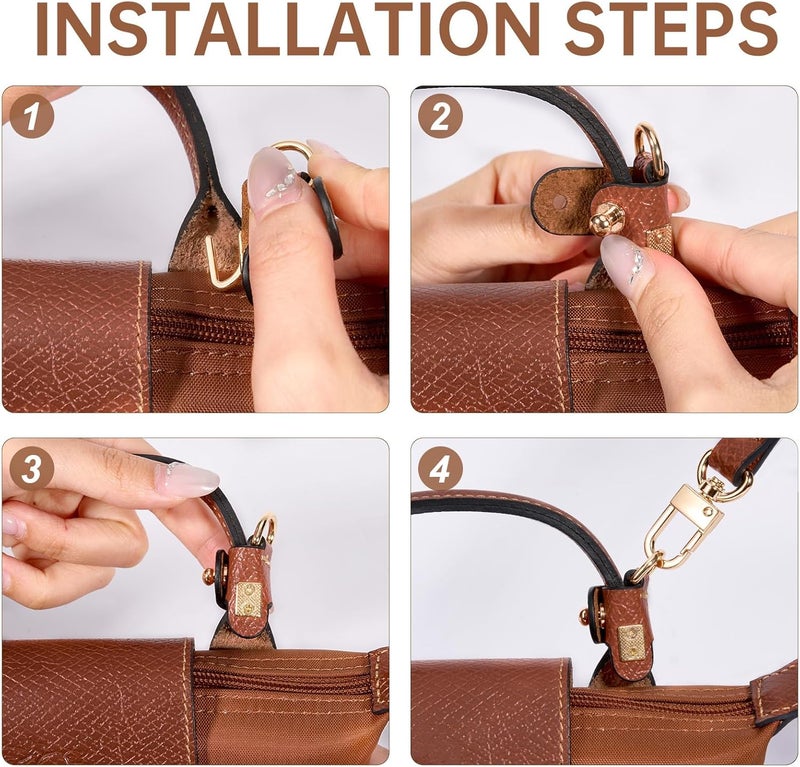 INSTALLATION STEPS

1

2

3

4